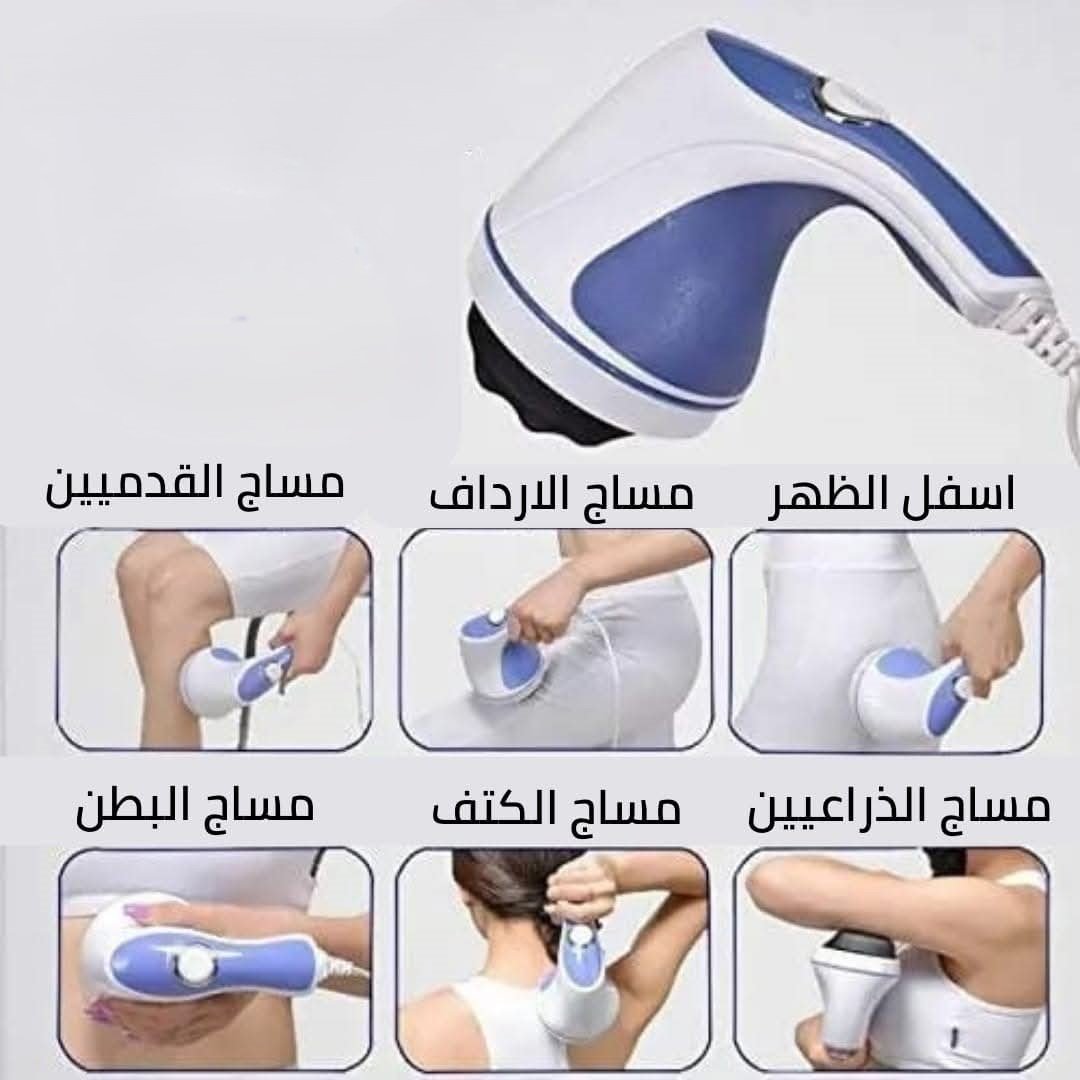 اسفل الظهر

مساج الارداف

مساج القدميين

مساج الذراعيين

مساج الكتف

مساج البطن