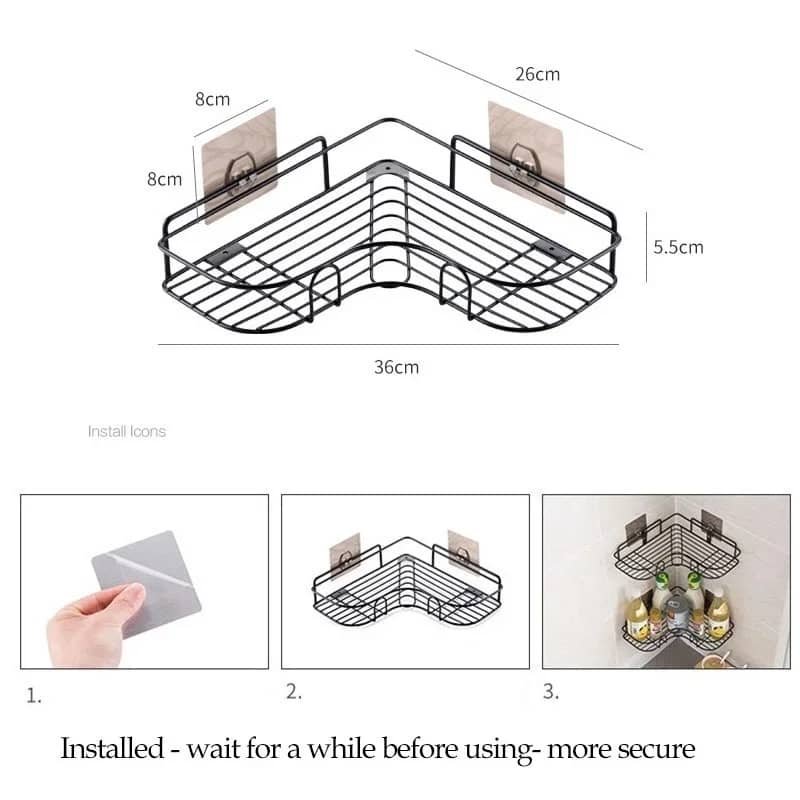 26cm

8cm

8cm

5.5cm

36cm

Install Icons

1.

2.

3.

Installed - wait for a while before using- more secure